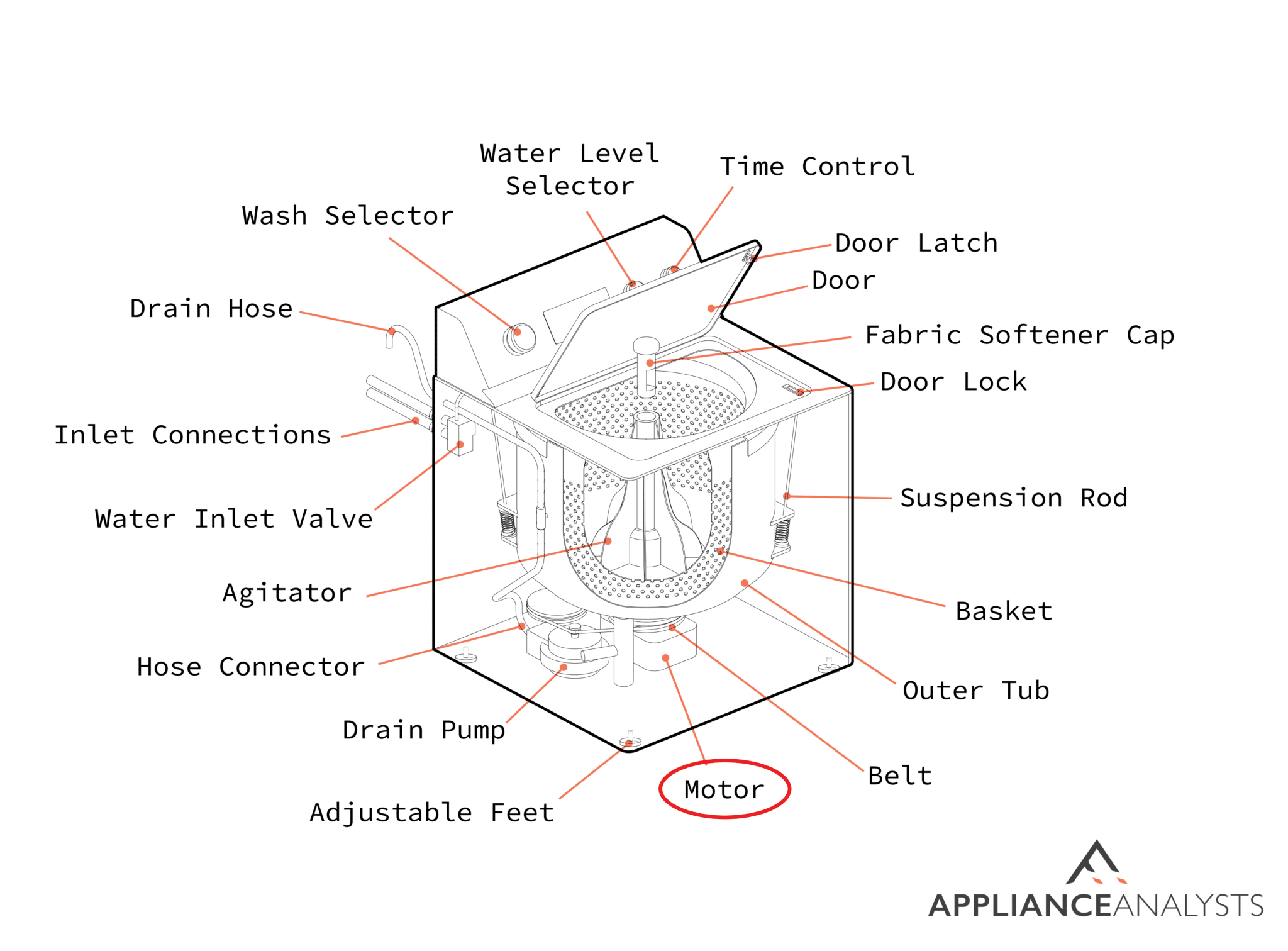 Water Level Selector

Time Control

Wash Selector

Door Latch

Door

Drain Hose

Fabric Softener Cap

Door Lock

Inlet Connections

Suspension Rod

Water Inlet Valve

Agitator

Basket

Hose Connector

Outer Tub

Drain Pump

Belt

Motor

Adjustable Feet

APPLIANCEANALYSTS