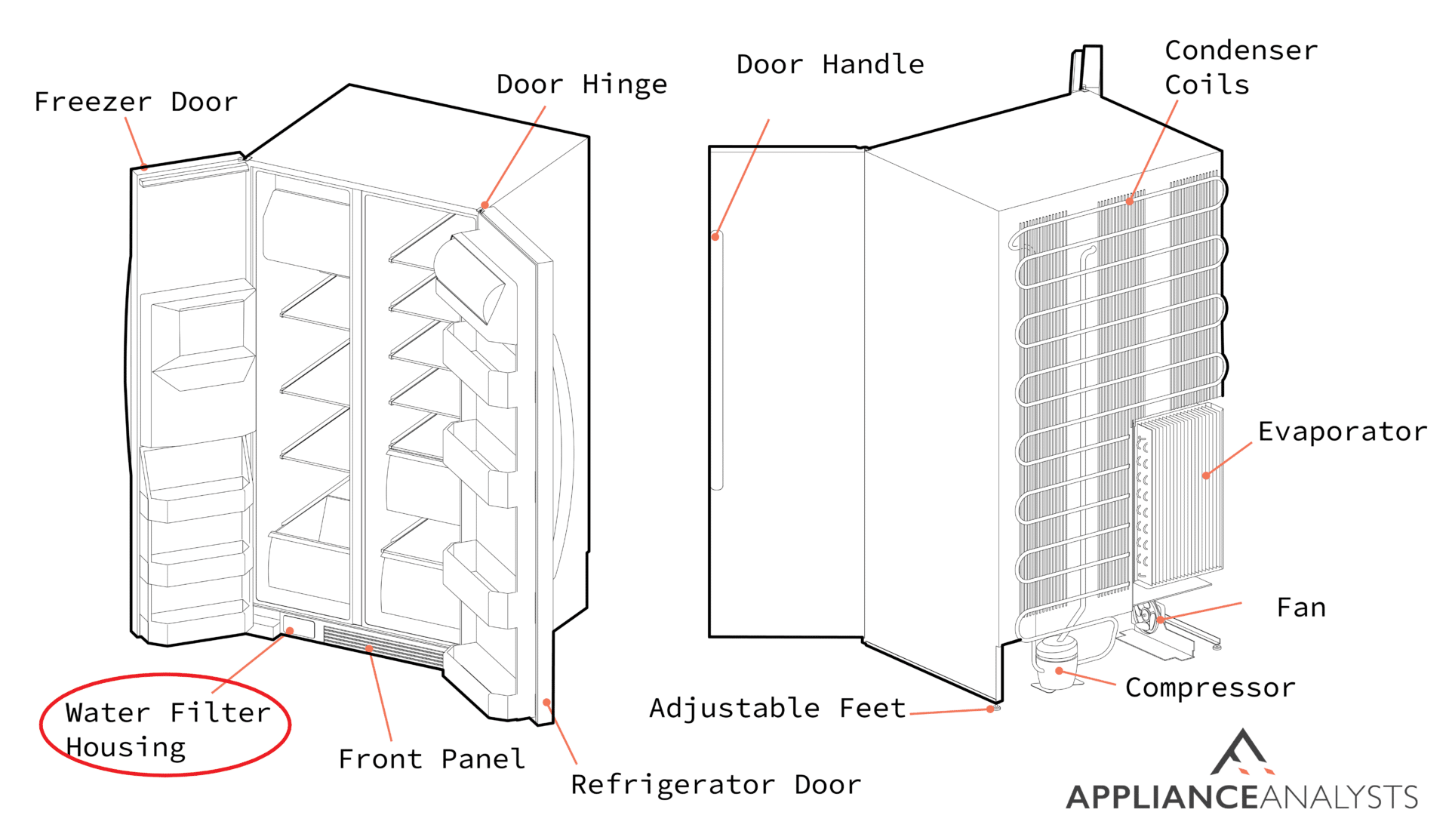 Freezer Door

Door Hinge

Door Handle

Condenser Coils

Evaporator

Fan

Compressor

Adjustable Feet

Water Filter Housing

Front Panel

Refrigerator Door

APPLIANCEANALYSTS