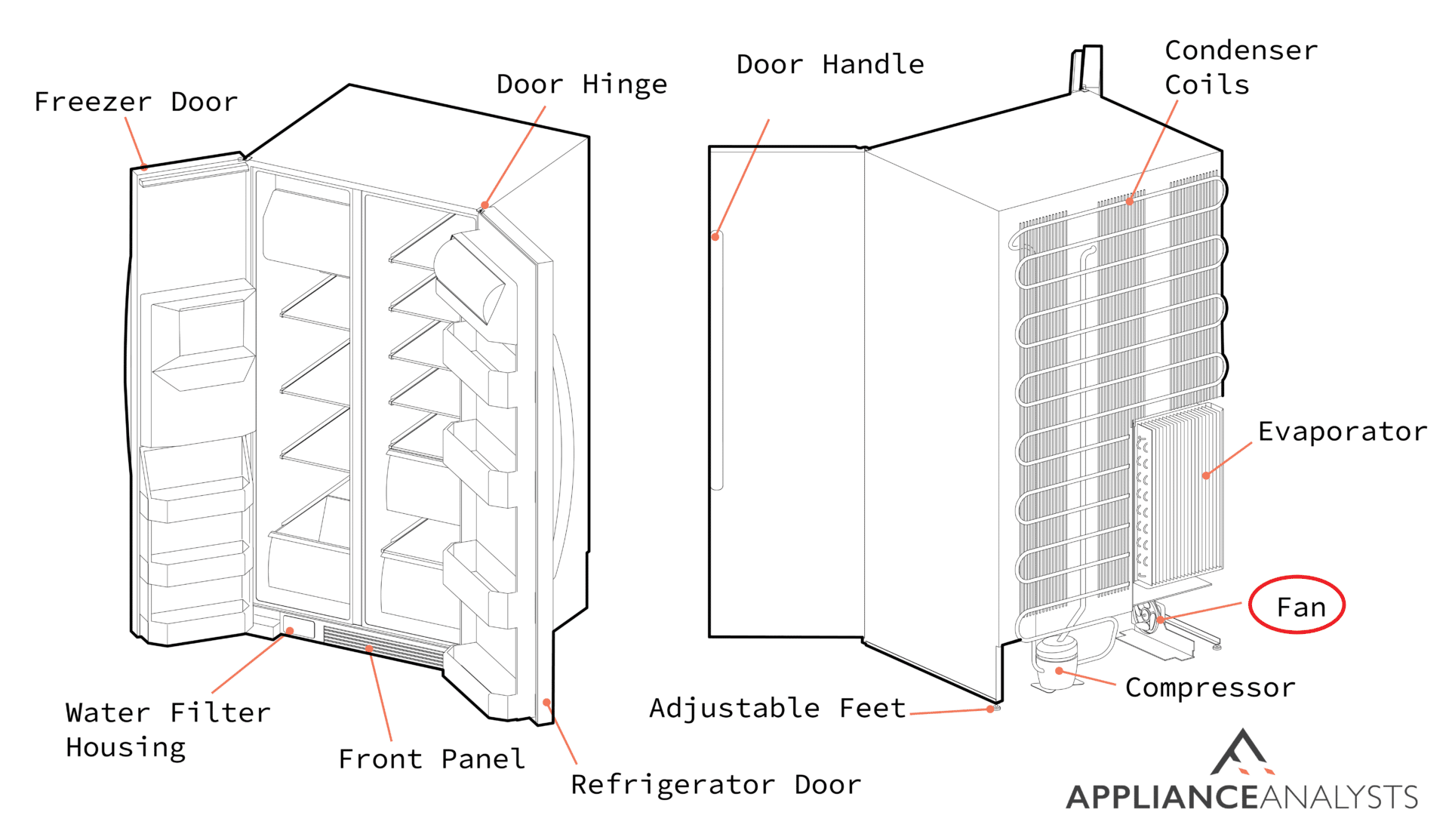 Freezer Door

Door Hinge

Door Handle

Condenser Coils

Evaporator

Fan

Compressor

Adjustable Feet

Water Filter Housing

Front Panel

Refrigerator Door

APPLIANCEANALYSTS