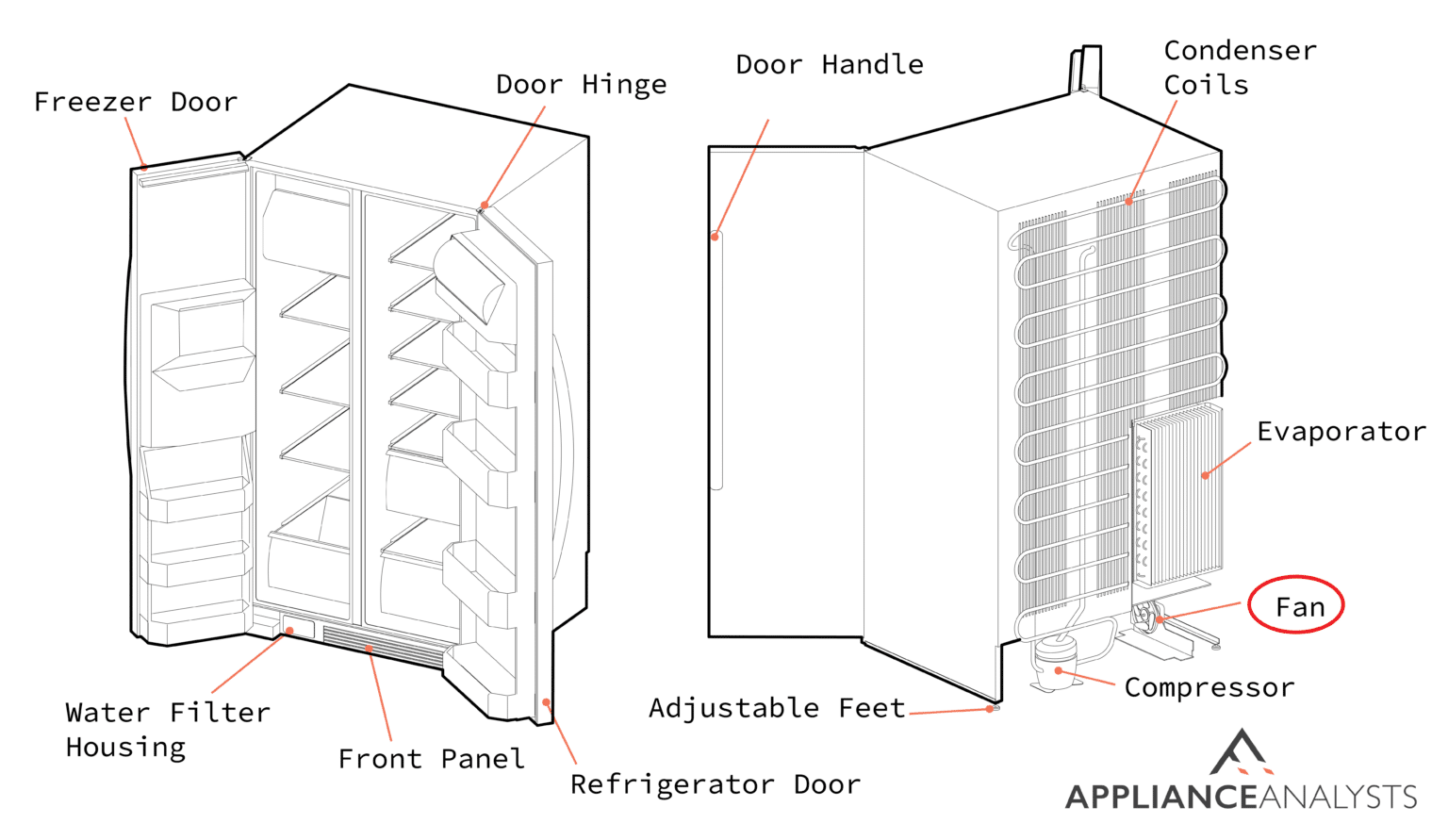 Freezer Door

Door Hinge

Door Handle

Condenser Coils

Evaporator

Fan

Compressor

Adjustable Feet

Water Filter Housing

Front Panel

Refrigerator Door

APPLIANCEANALYSTS