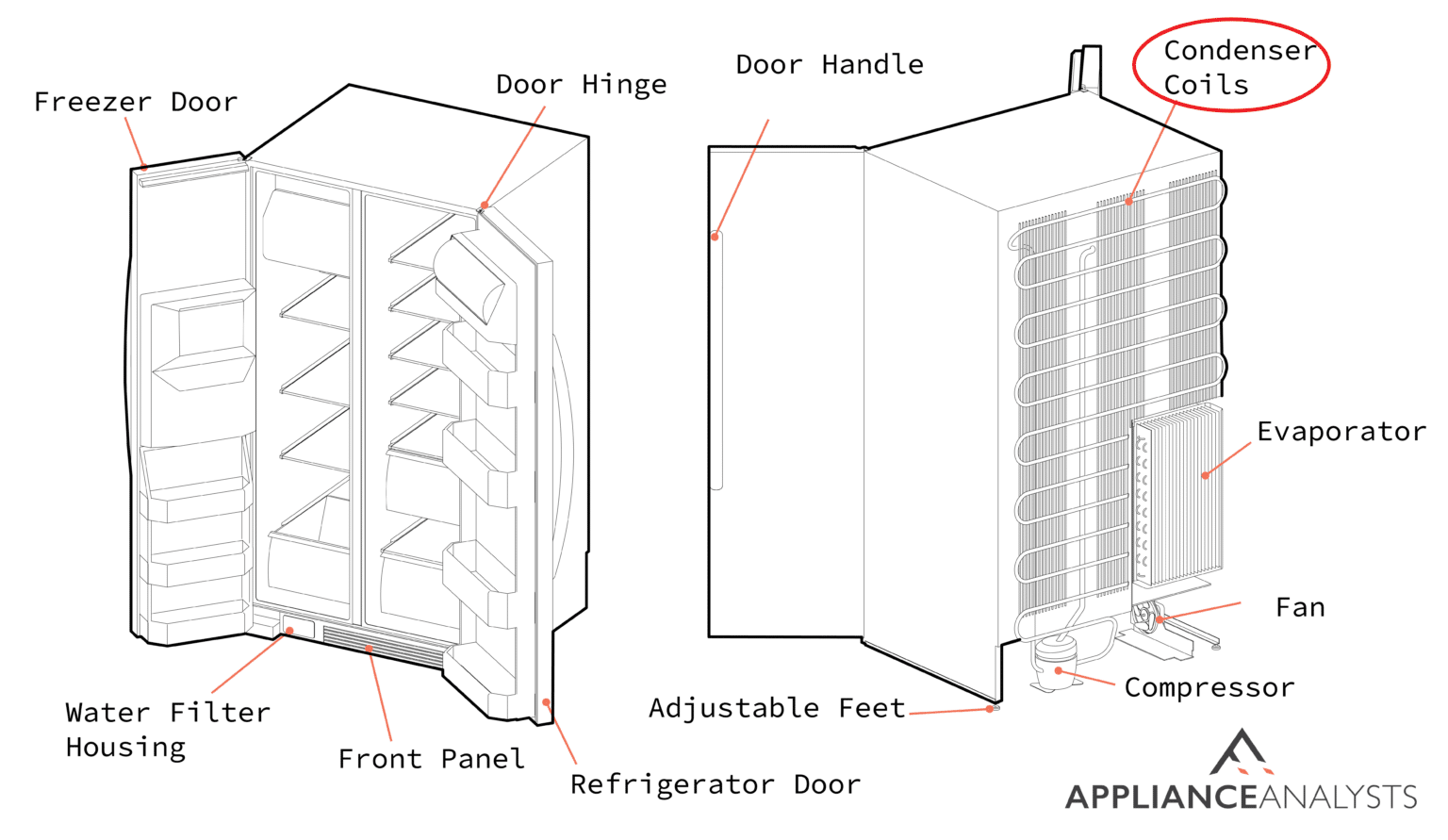 Freezer Door

Door Hinge

Door Handle

Condenser Coils

Evaporator

Fan

Compressor

Adjustable Feet

Water Filter Housing

Front Panel

Refrigerator Door

APPLIANCEANALYSTS