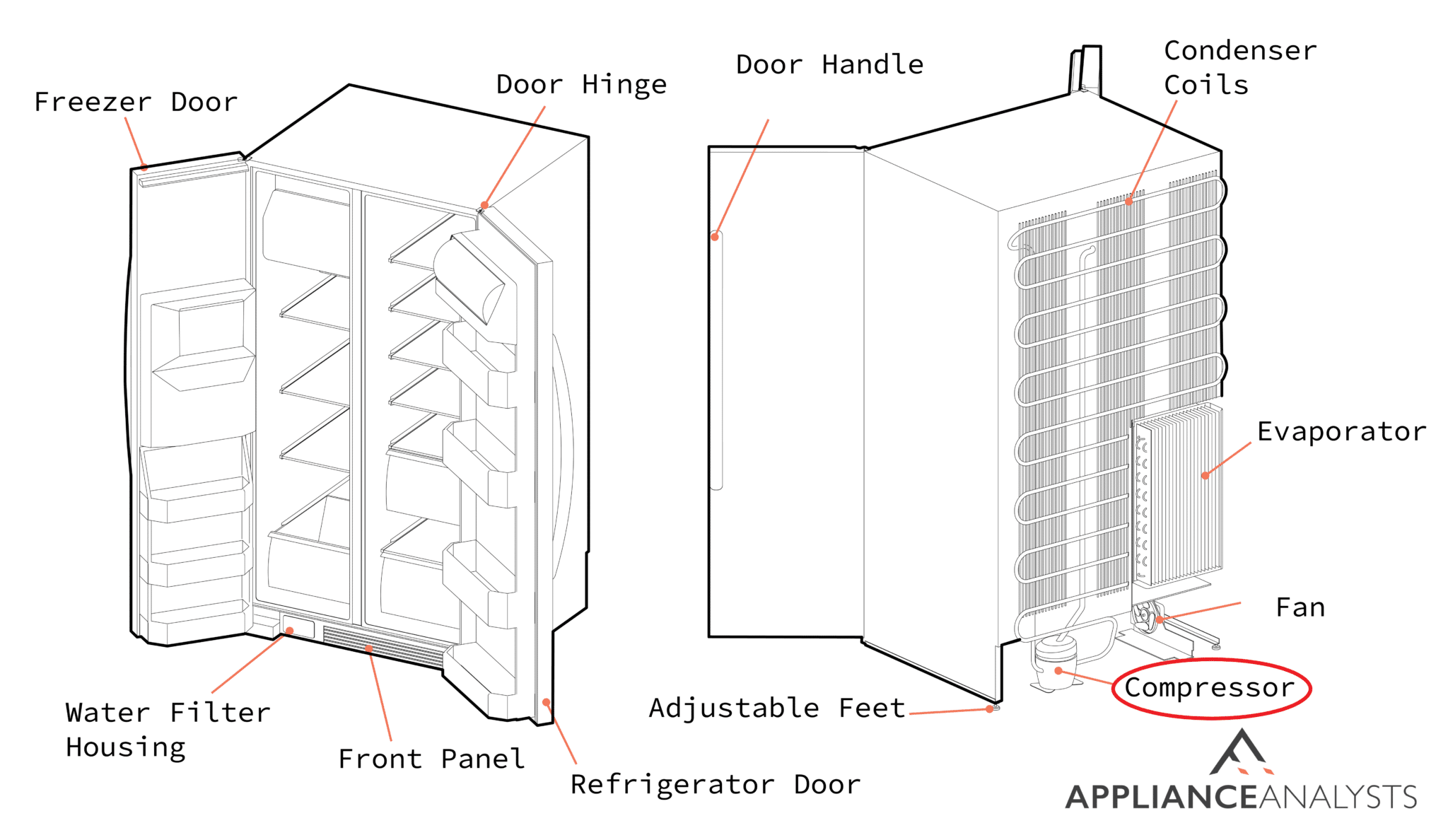 Freezer Door

Door Hinge

Door Handle

Condenser Coils

Evaporator

Fan

Compressor

Adjustable Feet

Water Filter Housing

Front Panel

Refrigerator Door

APPLIANCEANALYSTS