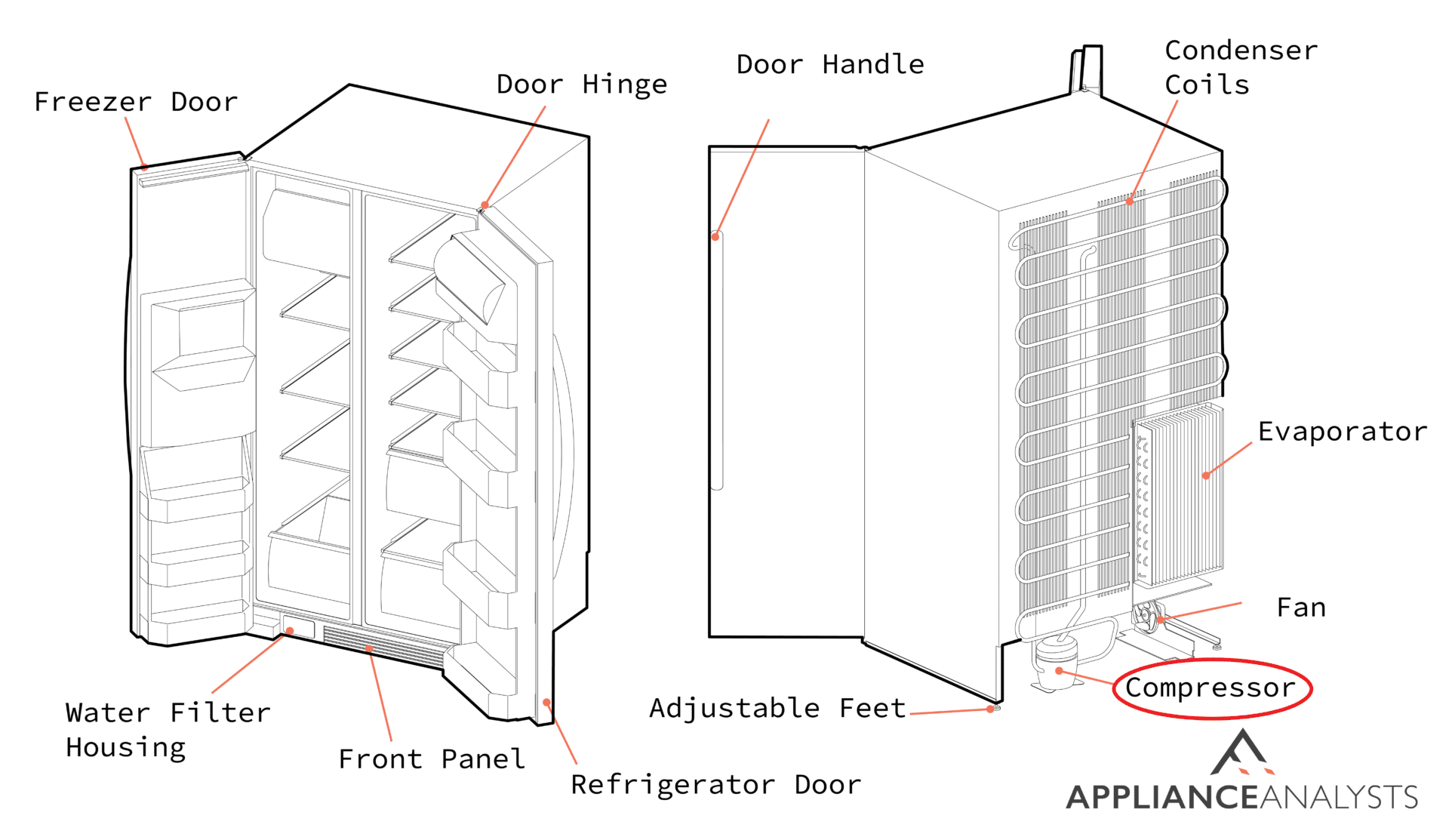 Freezer Door

Door Hinge

Door Handle

Condenser Coils

Evaporator

Fan

Compressor

Adjustable Feet

Water Filter Housing

Front Panel

Refrigerator Door

APPLIANCEANALYSTS