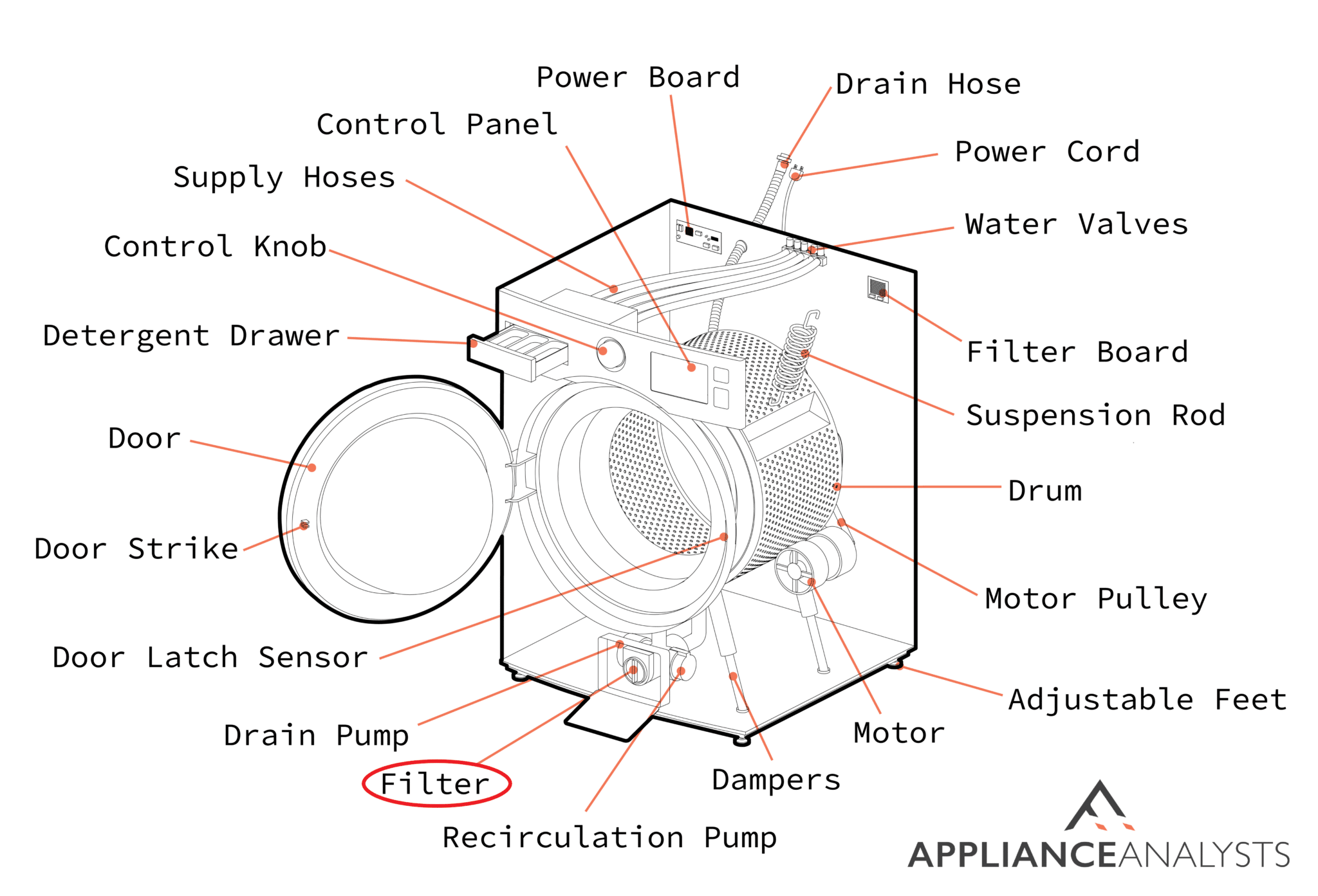 Power Board
Drain Hose
Control Panel
Power Cord
Supply Hoses
Water Valves
Control Knob
Detergent Drawer
Filter Board
Suspension Rod
Door
Drum
Door Strike
Motor Pulley
Door Latch Sensor
Adjustable Feet
Drain Pump
Motor
Filter
Dampers
Recirculation Pump
APPLIANCEANALYSTS