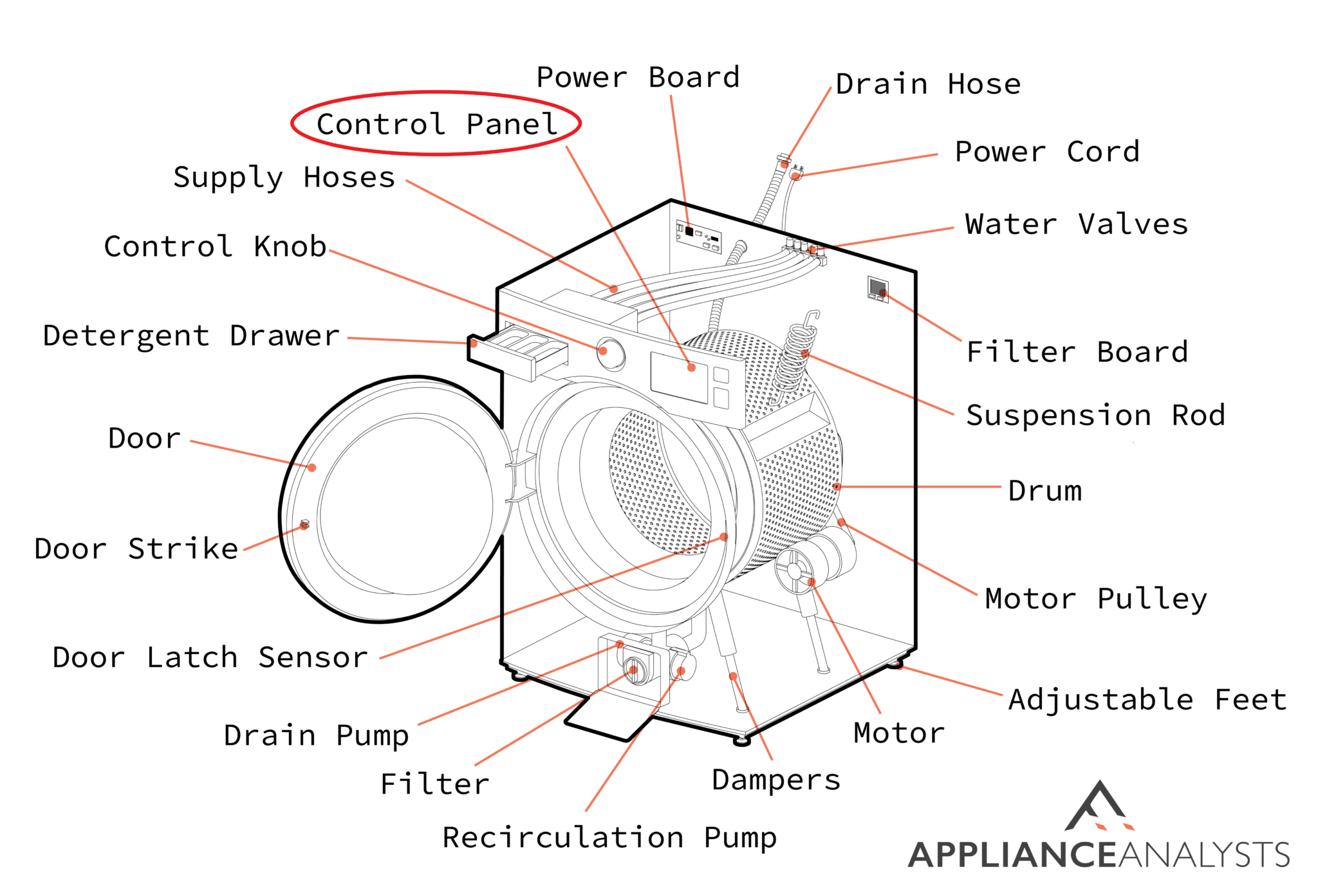 Power Board
Drain Hose
Control Panel
Power Cord
Supply Hoses
Water Valves
Control Knob
Detergent Drawer
Filter Board
Suspension Rod
Door
Drum
Door Strike
Motor Pulley
Door Latch Sensor
Adjustable Feet
Drain Pump
Motor
Filter
Dampers
Recirculation Pump
APPLIANCEANALYSTS