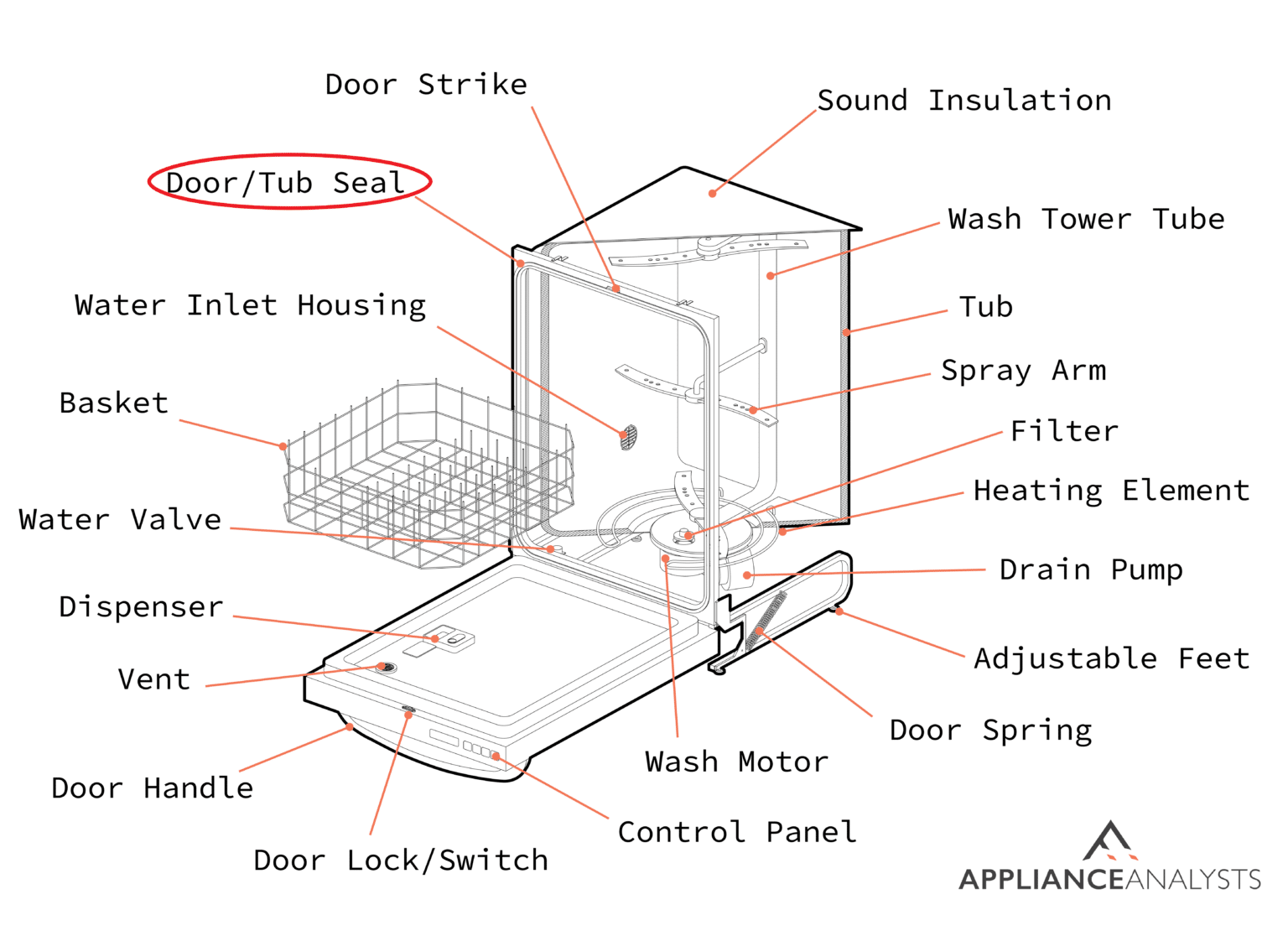 Door Strike

Sound Insulation

Door/Tub Seal

Wash Tower Tube

Water Inlet Housing

Tub

Spray Arm

Basket

Filter

Heating Element

Water Valve

Drain Pump

Dispenser

Adjustable Feet

Vent

Door Spring

Wash Motor

Door Handle

Control Panel

Door Lock/Switch

APPLIANCEANALYSTS