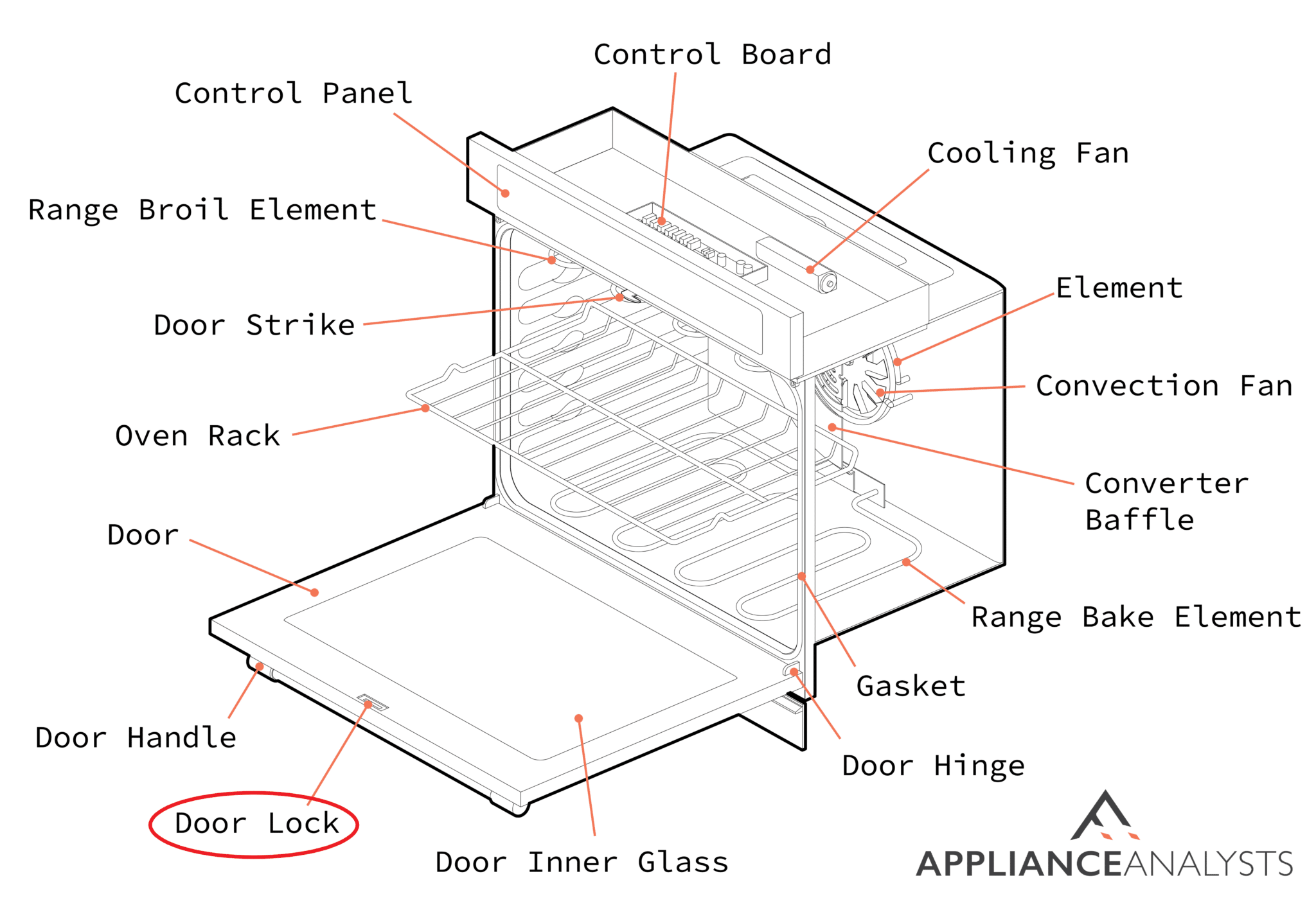 Control Board

Control Panel

Cooling Fan

Range Broil Element

Element

Door Strike

Convection Fan

Oven Rack

Converter Baffle

Door

Range Bake Element

Gasket

Door Handle

Door Hinge

Door Lock

Door Inner Glass

APPLIANCEANALYSTS