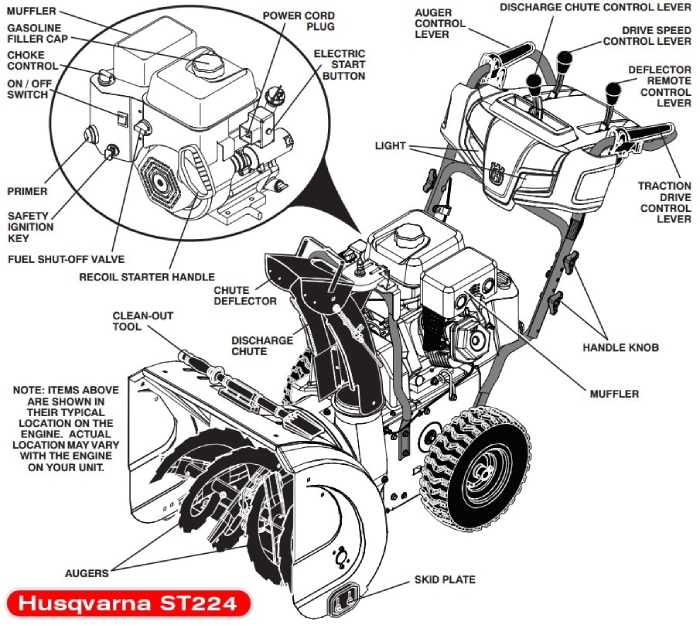 MUFFLER
GASOLINE FILLER CAP
CHOKE CONTROL
ON / OFF SWITCH
PRIMER
SAFETY IGNITION KEY
FUEL SHUT-OFF VALVE
RECOIL STARTER HANDLE
POWER CORD PLUG
ELECTRIC START BUTTON
AUGER CONTROL LEVER
DISCHARGE CHUTE CONTROL LEVER
DRIVE SPEED CONTROL LEVER
DEFLECTOR REMOTE CONTROL LEVER
LIGHT
TRACTION DRIVE CONTROL LEVER
CHUTE DEFLECTOR
CLEAN-OUT TOOL
DISCHARGE CHUTE
HANDLE KNOB
MUFFLER
NOTE: ITEMS ABOVE ARE SHOWN IN THEIR TYPICAL LOCATION ON THE ENGINE. ACTUAL LOCATION MAY VARY WITH THE ENGINE ON YOUR UNIT.
AUGERS
SKID PLATE
Husqvarna ST224